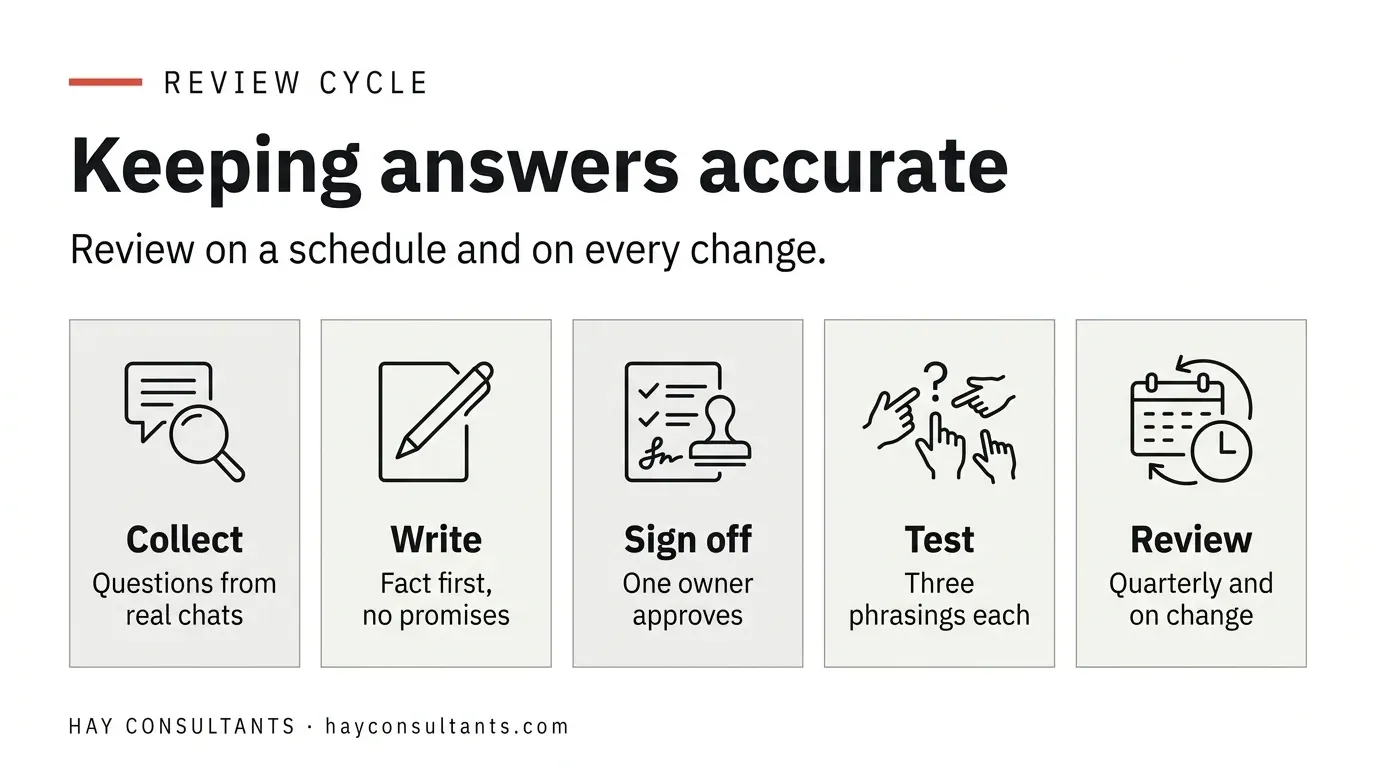 REVIEW CYCLE

Keeping answers accurate

Review on a schedule and on every change.

Collect
Questions from real chats

Write
Fact first, no promises

Sign off
One owner approves

Test
Three phrasings each

Review
Quarterly and on change

HAY CONSULTANTS · hayconsultants.com